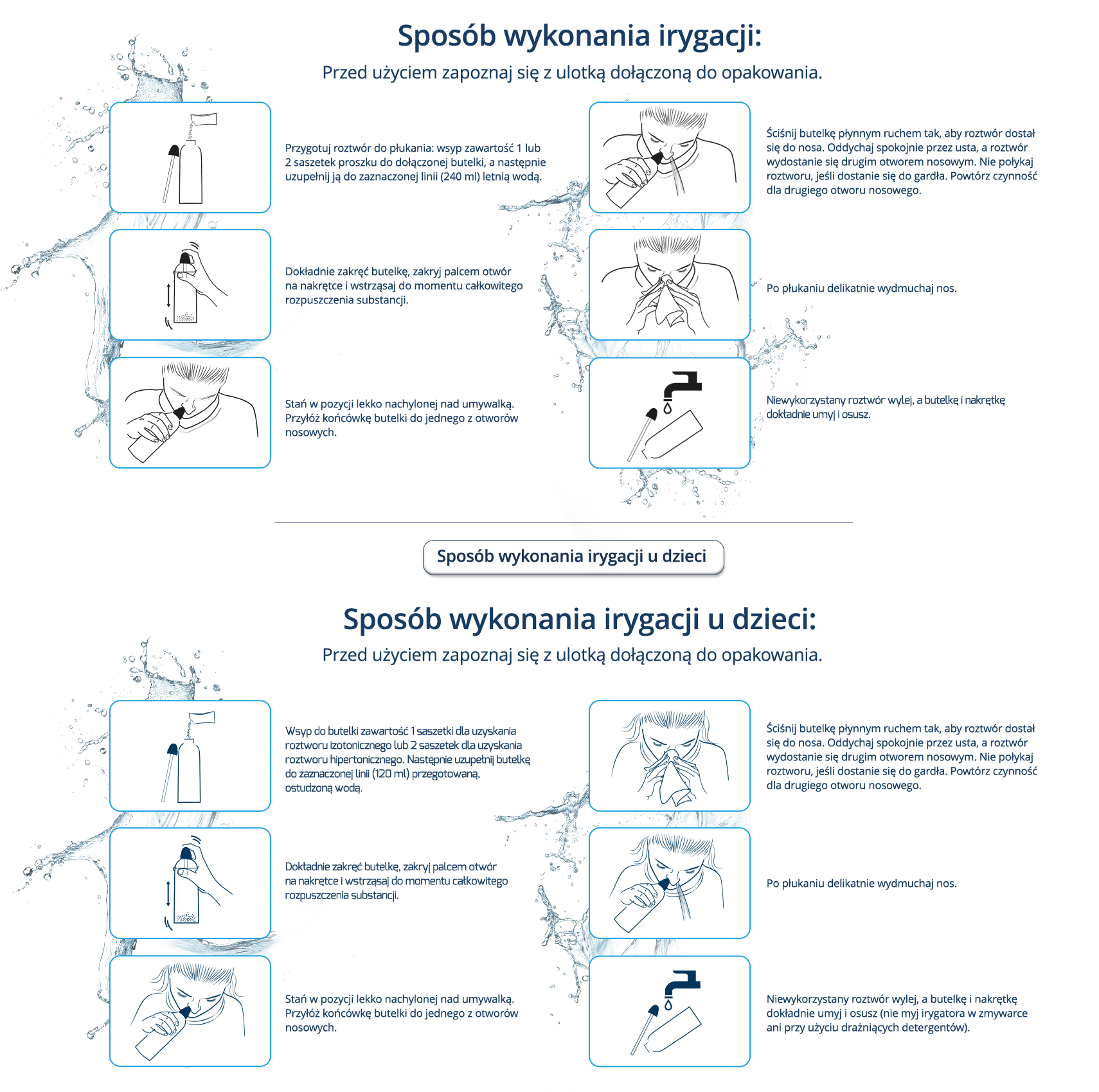 Sposób wykonania irygacji:

Przed użyciem zapoznaj się z ulotką dołączoną do opakowania.

Przygotuj roztwór do płukania: wsyp zawartość 1 lub 2 saszetek proszku do dołączonej butelki, a następnie uzupełnij ją do zaznaczonej linii (240 ml) letnią wodą.

Dokładnie zakręć butelkę, zakryj palcem otwór na nakrętce i wstrząsaj do momentu całkowitego rozpuszczenia substancji.

Stań w pozycji lekko nachylonej nad umywalką. Przyłóż końcówkę butelki do jednego z otworów nosowych.

Ściśnij butelkę płynnym ruchem tak, aby roztwór dostał się do nosa. Oddychaj spokojnie przez usta, a roztwór wydostanie się drugim otworem nosowym. Nie połykaj roztworu, jeśli dostanie się do gardła. Powtórz czynność dla drugiego otworu nosowego.

Po płukaniu delikatnie wydmuchaj nos.

Niewykorzystany roztwór wylej, a butelkę i nakrętkę dokładnie umyj i osusz.

Sposób wykonania irygacji u dzieci

Sposób wykonania irygacji u dzieci:

Przed użyciem zapoznaj się z ulotką dołączoną do opakowania.

Wsyp do butelki zawartość 1 saszetki dla uzyskania roztworu izotonicznego lub 2 saszetek dla uzyskania roztworu hipertonicznego. Następnie uzupełnij butelkę do zaznaczonej linii (120 ml) przegotowaną, ostudzoną wodą.

Dokładnie zakręć butelkę, zakryj palcem otwór na nakrętce i wstrząsaj do momentu całkowitego rozpuszczenia substancji.

Stań w pozycji lekko nachylonej nad umywalką. Przyłóż końcówkę butelki do jednego z otworów nosowych.

Ściśnij butelkę płynnym ruchem tak, aby roztwór dostał się do nosa. Oddychaj spokojnie przez usta, a roztwór wydostanie się drugim otworem nosowym. Nie połykaj roztworu, jeśli dostanie się do gardła. Powtórz czynność dla drugiego otworu nosowego.

Po płukaniu delikatnie wydmuchaj nos.

Niewykorzystany roztwór wylej, a butelkę i nakrętkę dokładnie umyj i osusz (nie myj irygatora w zmywarce ani przy użyciu drażniących detergentów).